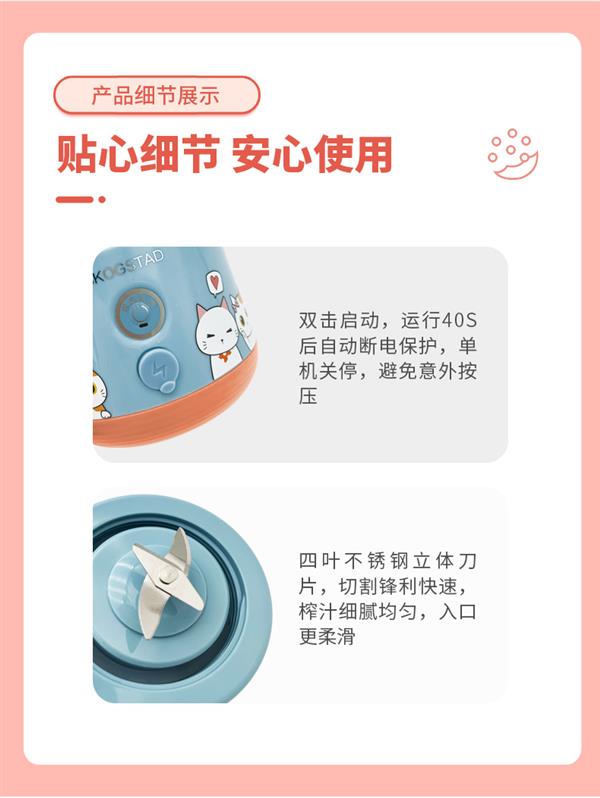 产品细节展示

贴心细节 安心使用

KOGSTAD

双击启动，运行40S后自动断电保护，单机关停，避免意外按压

四叶不锈钢立体刀片，切割锋利快速，榨汁细腻均匀，入口更柔滑